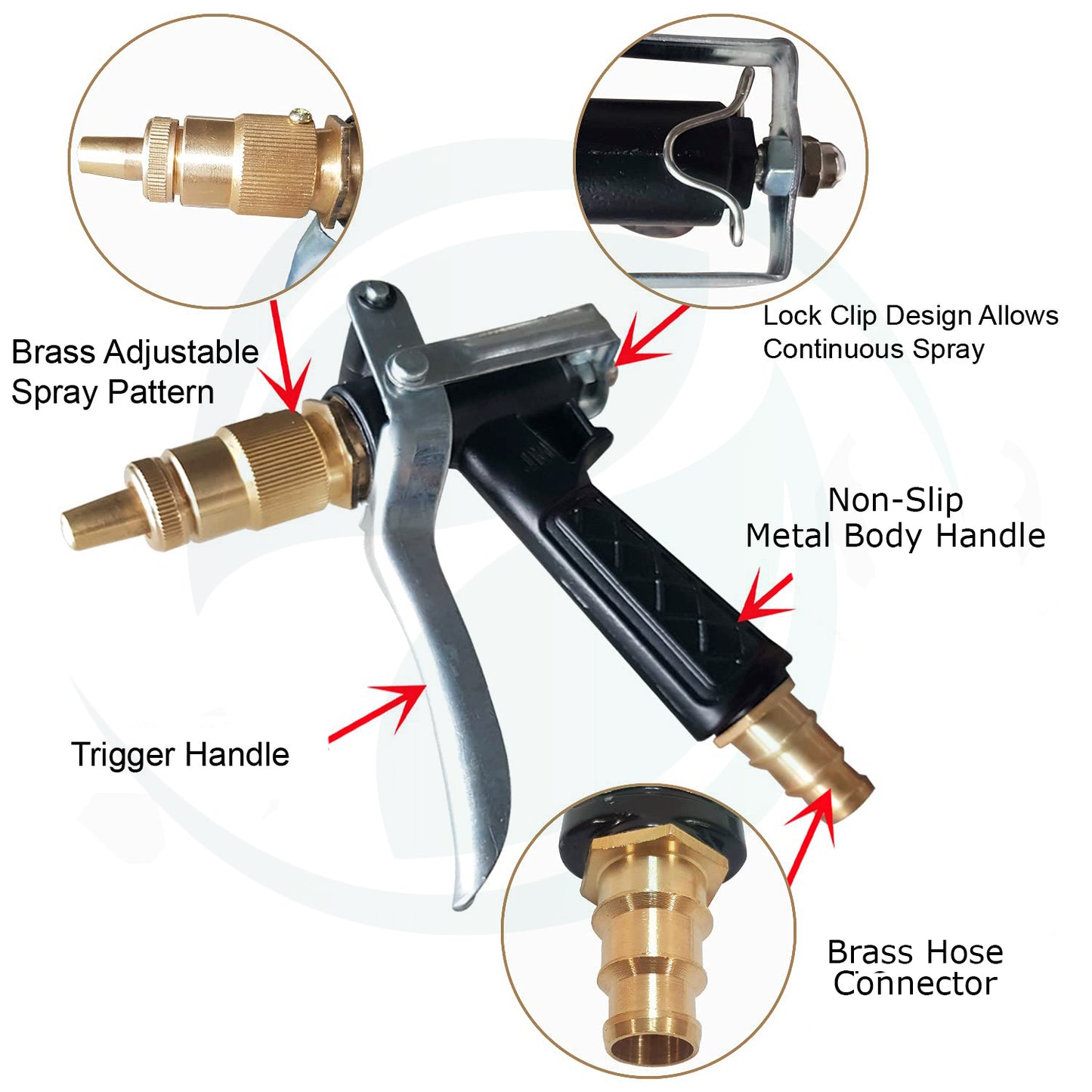 Brass Adjustable Spray Pattern

Lock Clip Design Allows Continuous Spray

Non-Slip Metal Body Handle

Trigger Handle

Brass Hose Connector