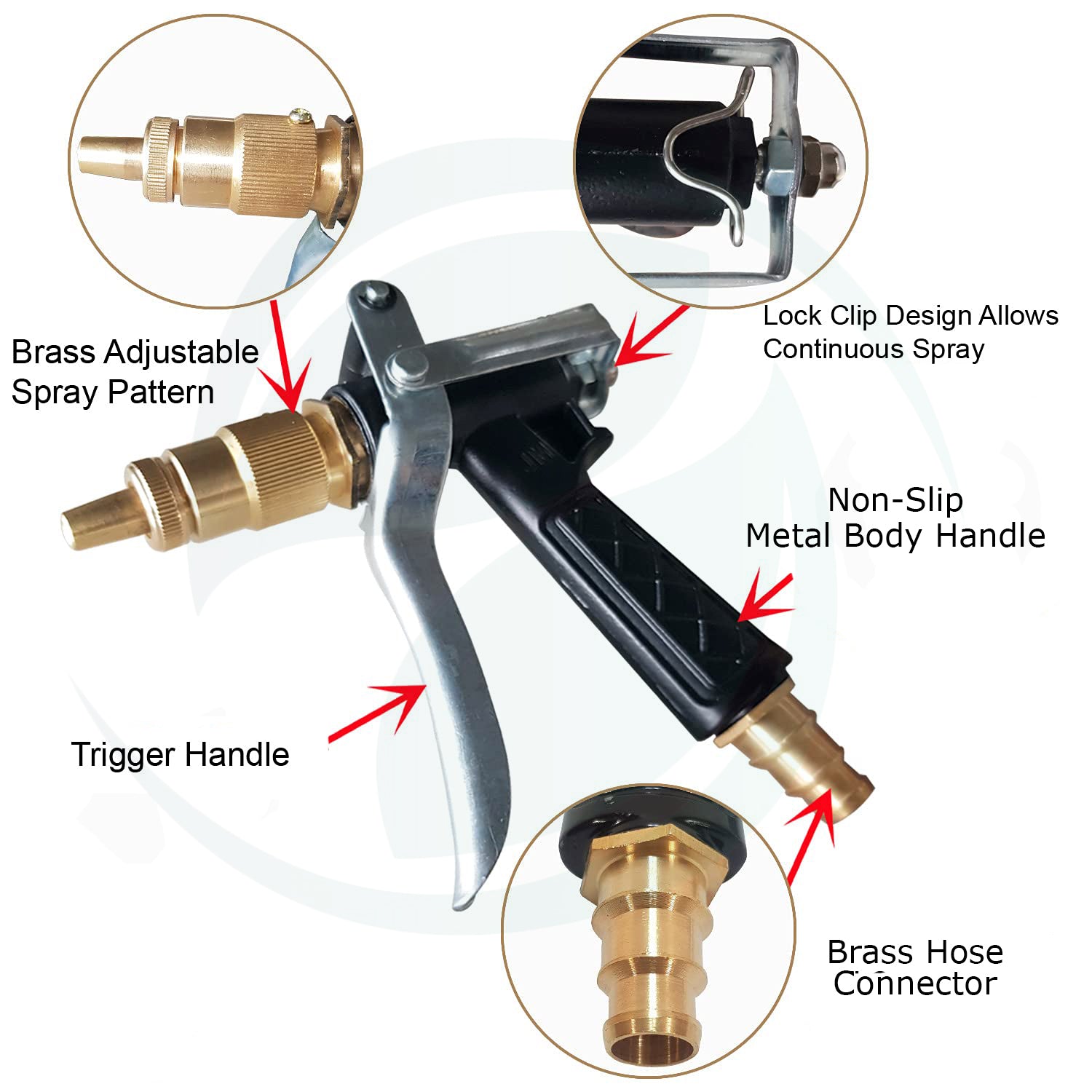 Brass Adjustable Spray Pattern

Lock Clip Design Allows Continuous Spray

Non-Slip Metal Body Handle

Trigger Handle

Brass Hose Connector